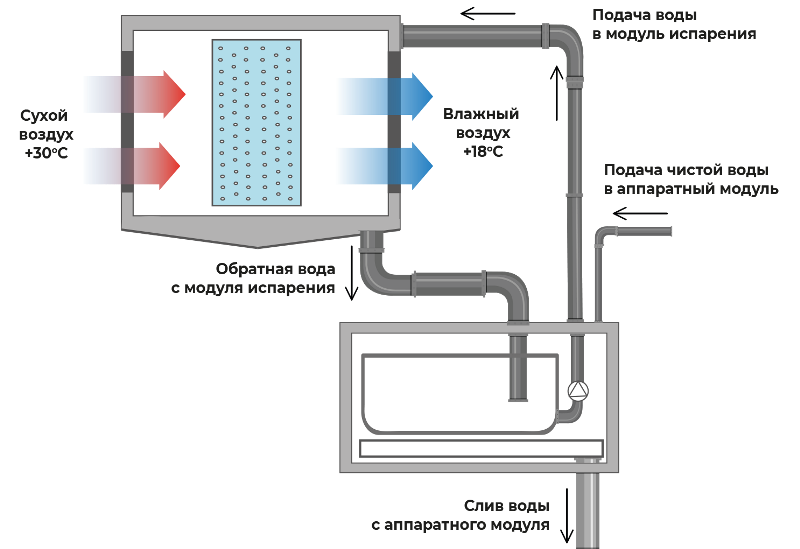 Подача воды
в модуль испарения

Сухой
воздух
+30°C

Влажный
воздух
+18°C

Подача чистой воды
в аппаратный модуль

Обратная вода
с модуля испарения

Слив воды
с аппаратного модуля