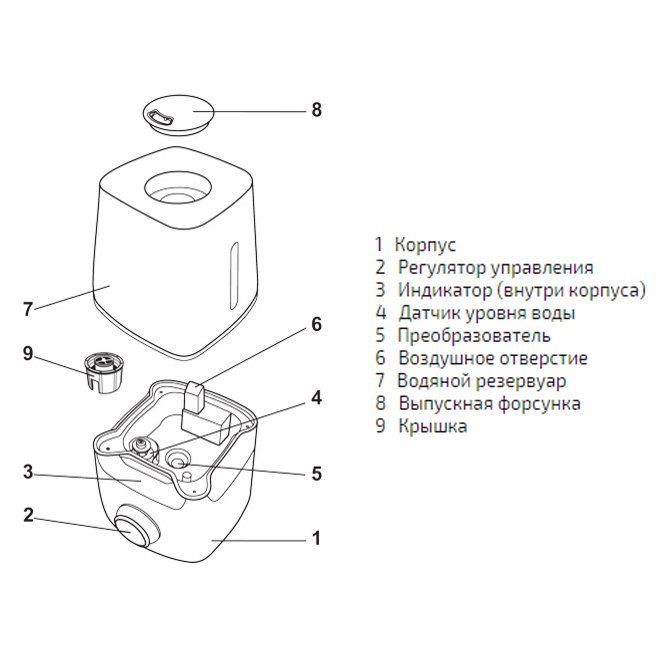 8

7

6

9

4

3

5

2

1

1 Корпус
2 Регулятор управления
3 Индикатор (внутри корпуса)
4 Датчик уровня воды
5 Преобразователь
6 Воздушное отверстие
7 Водяной резервуар
8 Выпускная форсунка
9 Крышка